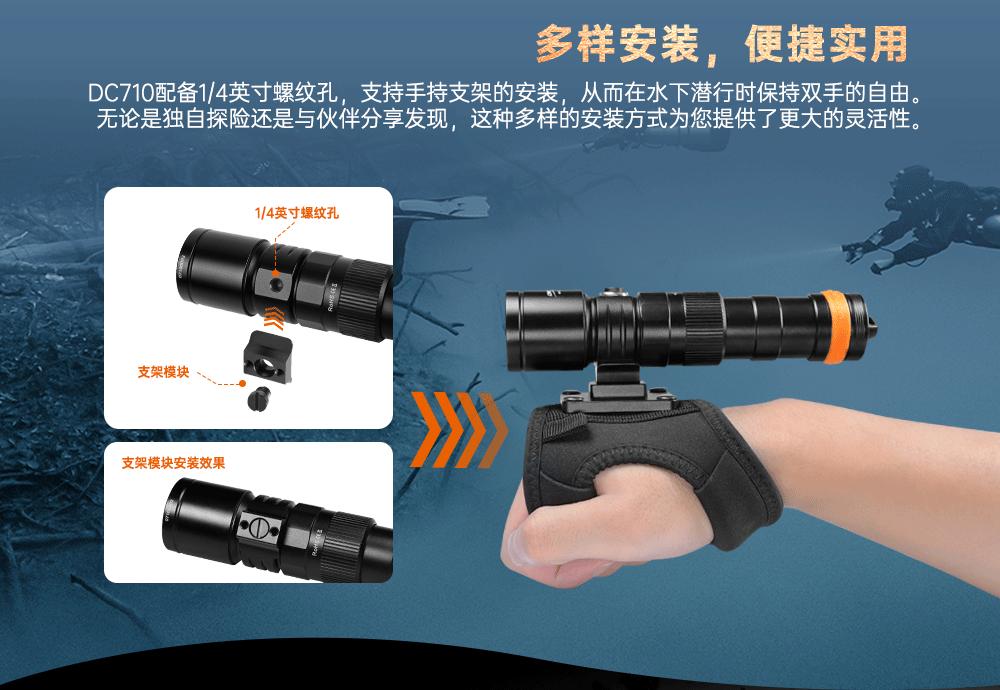 多样安装，便捷实用

DC710配备1/4英寸螺纹孔，支持手持支架的安装，从而在水下潜行时保持双手的自由。无论是独自探险还是与伙伴分享发现，这种多样的安装方式为您提供了更大的灵活性。

1/4英寸螺纹孔

支架模块

支架模块安装效果